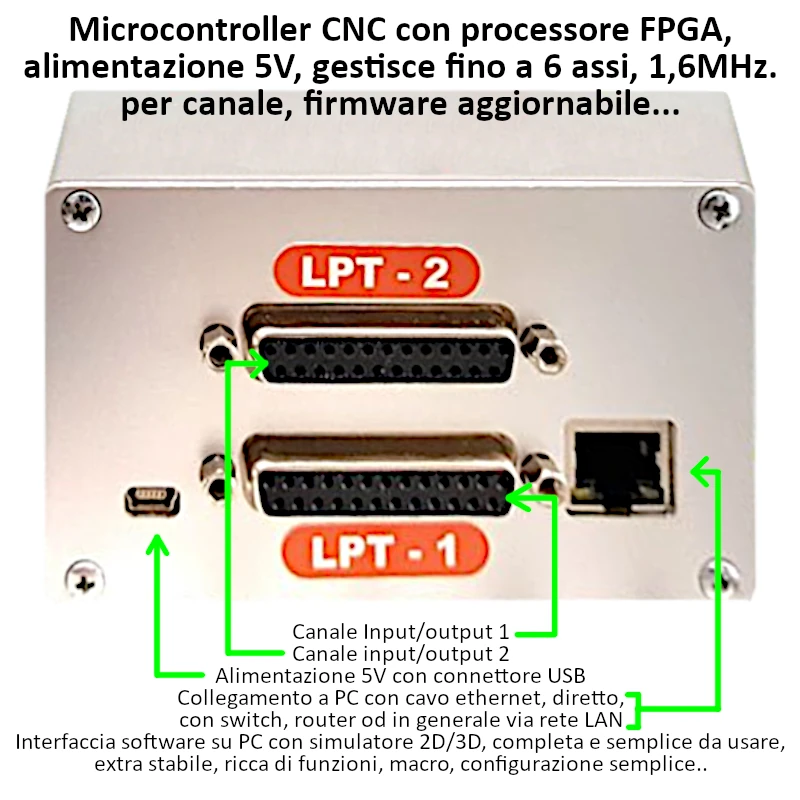 Microcontroller CNC con processore FPGA, alimentazione 5V, gestisce fino a 6 assi, 1,6MHz. per canale, firmware aggiornabile...

LPT - 2

LPT - 1

Canale Input/output 1
Canale input/output 2
Alimentazione 5V con connettore USB
Collegamento a PC con cavo ethernet, diretto, con switch, router od in generale via rete LAN
Interfaccia software su PC con simulatore 2D/3D, completa e semplice da usare, extra stabile, ricca di funzioni, macro, configurazione semplice..